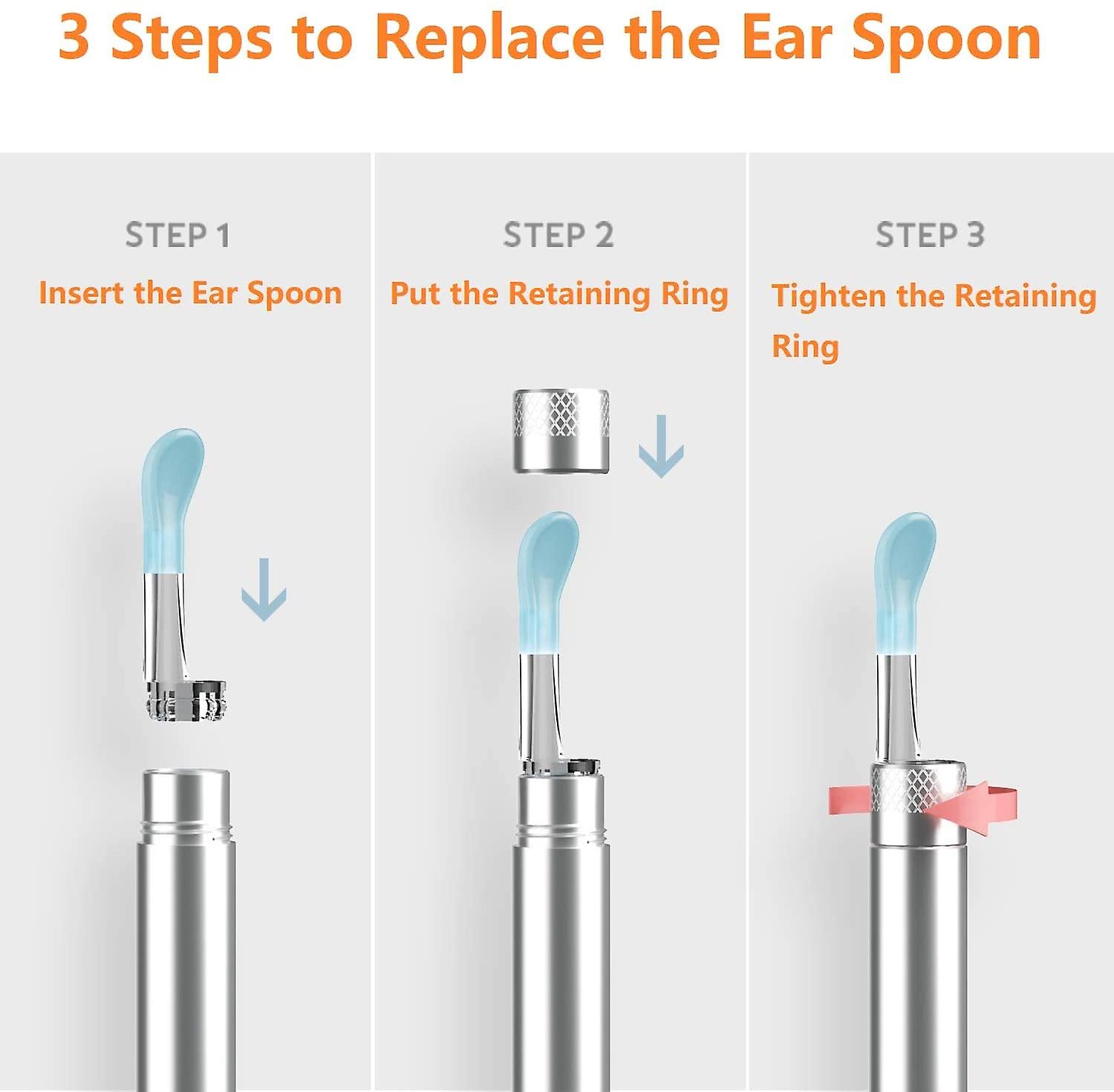 3 Steps to Replace the Ear Spoon

STEP 1
Insert the Ear Spoon

STEP 2
Put the Retaining Ring

STEP 3
Tighten the Retaining Ring