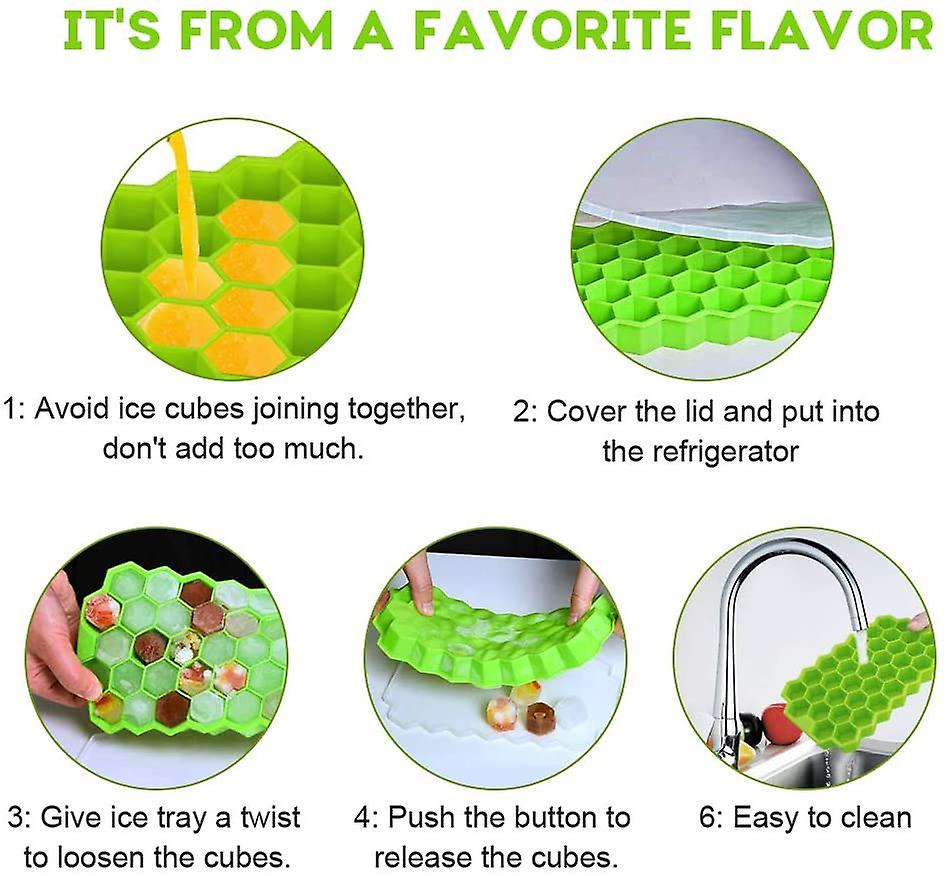 IT'S FROM A FAVORITE FLAVOR

1: Avoid ice cubes joining together, don't add too much.

2: Cover the lid and put into the refrigerator

3: Give ice tray a twist to loosen the cubes.

4: Push the button to release the cubes.

6: Easy to clean